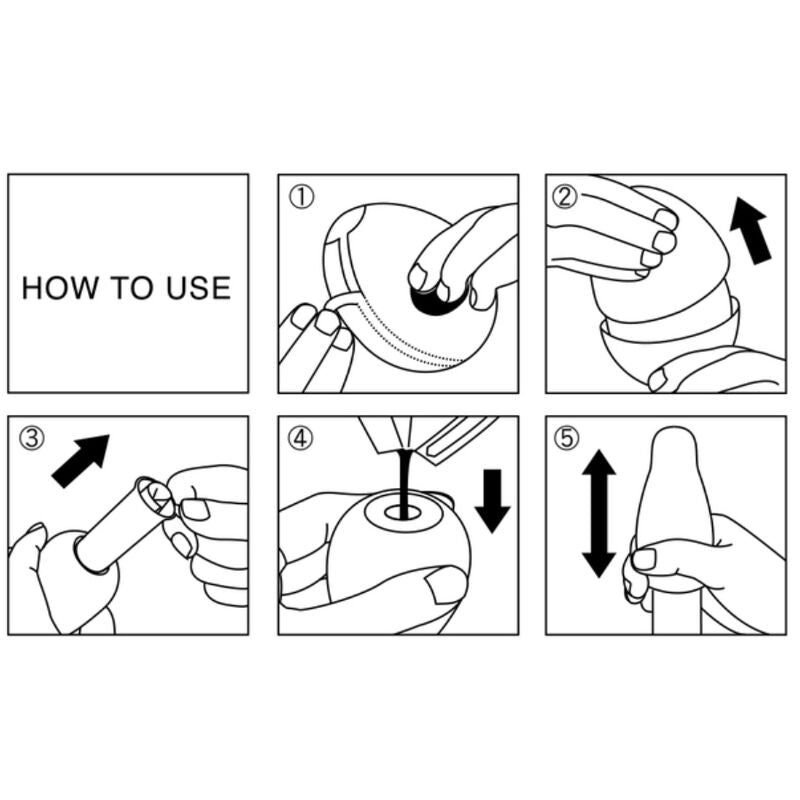 HOW TO USE

①

②

③

④

⑤